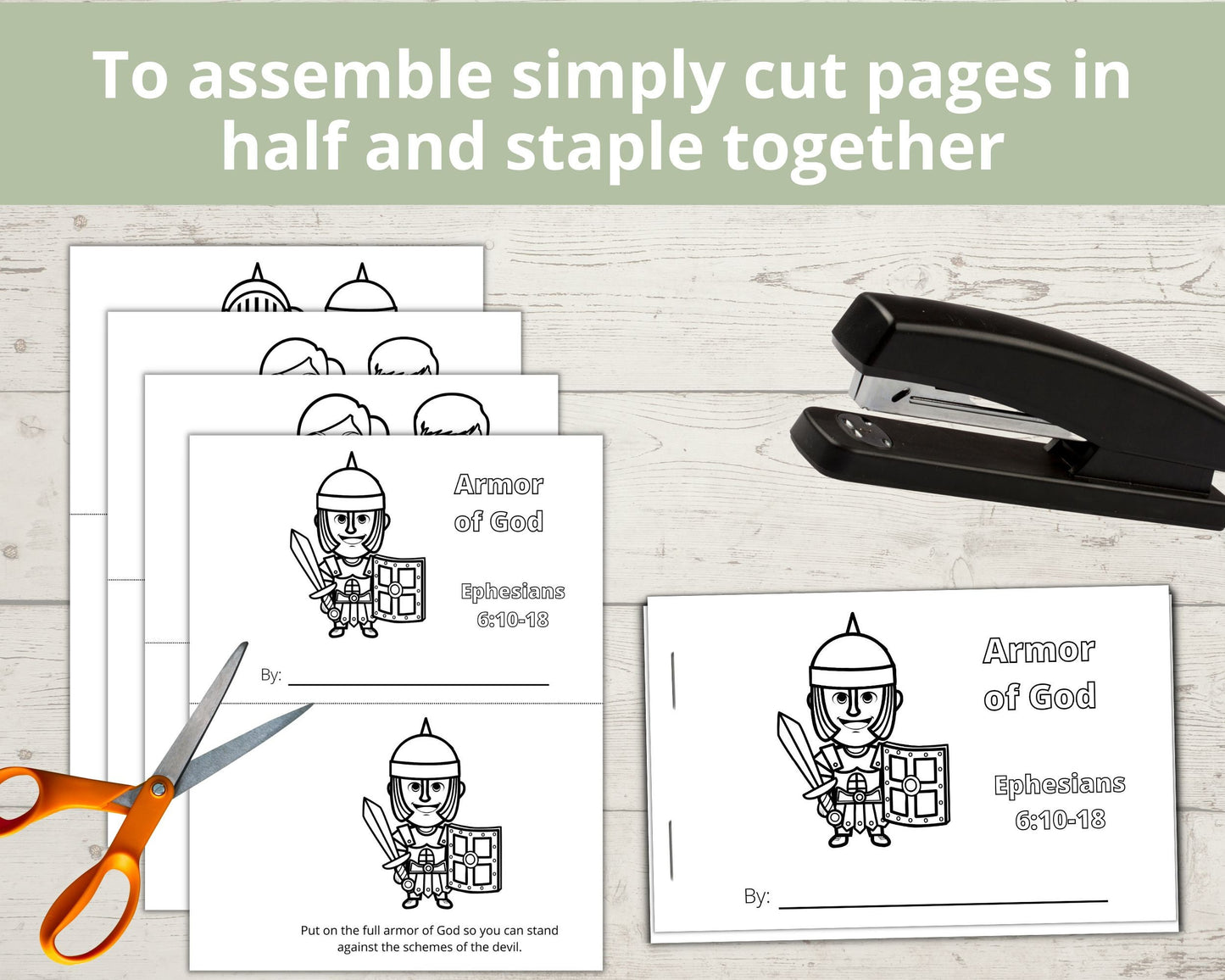 To assemble simply cut pages in half and staple together

Armor of God

Ephesians 6:10-18

By:

Put on the full armor of God so you can stand against the schemes of the devil.

Armor of God

Ephesians 6:10-18

By: