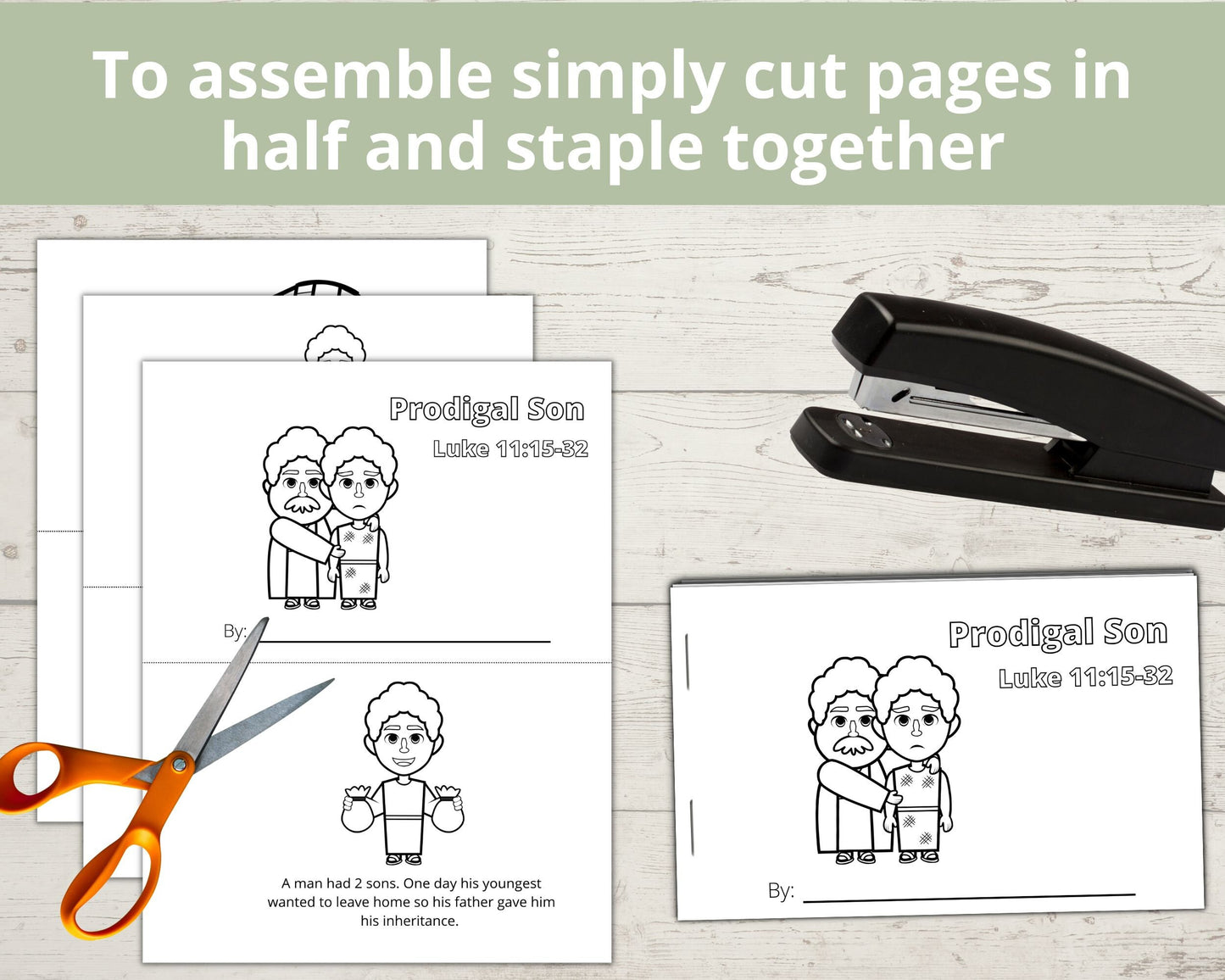 To assemble simply cut pages in half and staple together

Prodigal Son

Luke 11:15-32

By:

A man had 2 sons. One day his youngest wanted to leave home so his father gave him his inheritance.

Prodigal Son

Luke 11:15-32

By: